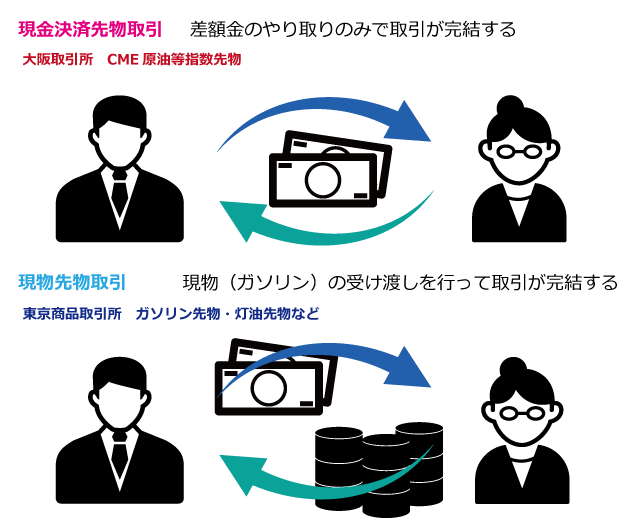 現金決済先物取引　差額金のやり取りのみで取引が完結する

大阪取引所　CME 原油等指数先物

現物先物取引　現物（ガソリン）の受け渡しを行って取引が完結する

東京商品取引所　ガソリン先物・灯油先物など